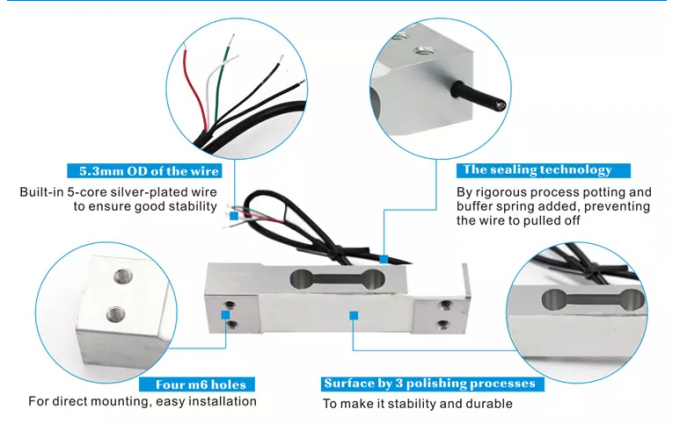 5.3mm OD of the wire

Built-in 5-core silver-plated wire to ensure good stability

The sealing technology

By rigorous process potting and buffer spring added, preventing the wire to pulled off

Four m6 holes

For direct mounting, easy installation

Surface by 3 polishing processes

To make it stability and durable