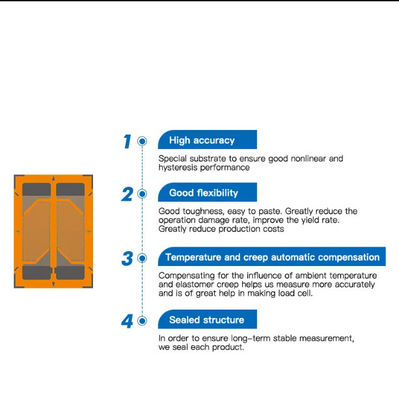 1 High accuracy

Special substrate to ensure good nonlinear and hysteresis performance

2 Good flexibility

Good toughness, easy to paste. Greatly reduce the operation damage rate, improve the yield rate. Greatly reduce production costs

3 Temperature and creep automatic compensation

Compensating for the influence of ambient temperature and elastomer creep helps us measure more accurately and is of great help in making load cell.

4 Sealed structure

In order to ensure long-term stable measurement, we seal each product.